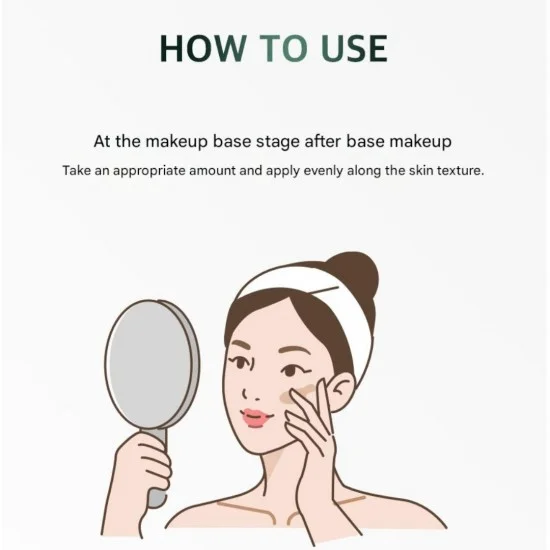 HOW TO USE

At the makeup base stage after base makeup

Take an appropriate amount and apply evenly along the skin texture.