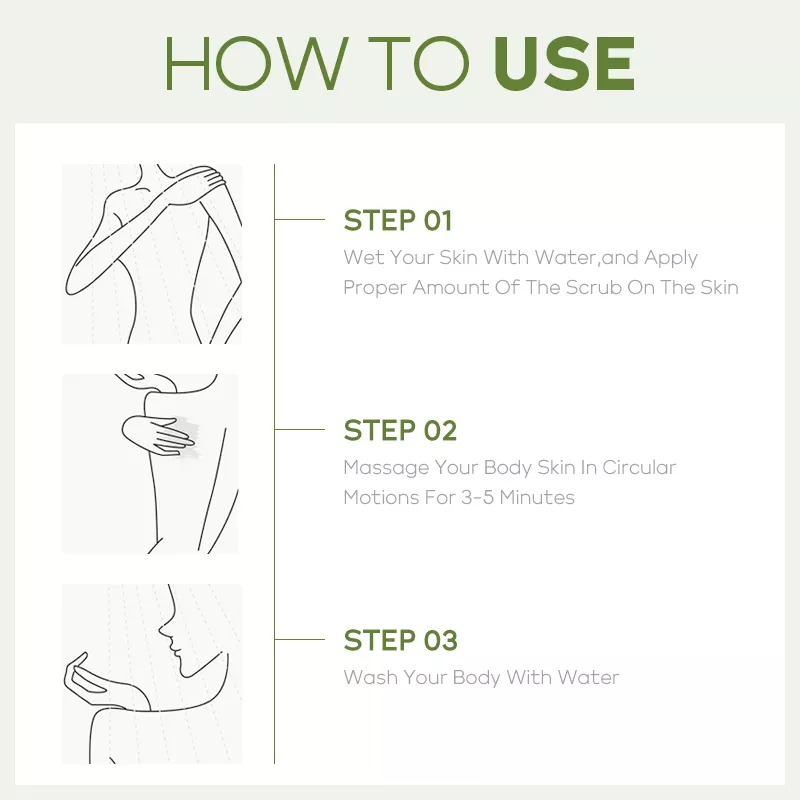 HOW TO USE

STEP 01
Wet Your Skin With Water,and Apply Proper Amount Of The Scrub On The Skin

STEP 02
Massage Your Body Skin In Circular Motions For 3-5 Minutes

STEP 03
Wash Your Body With Water